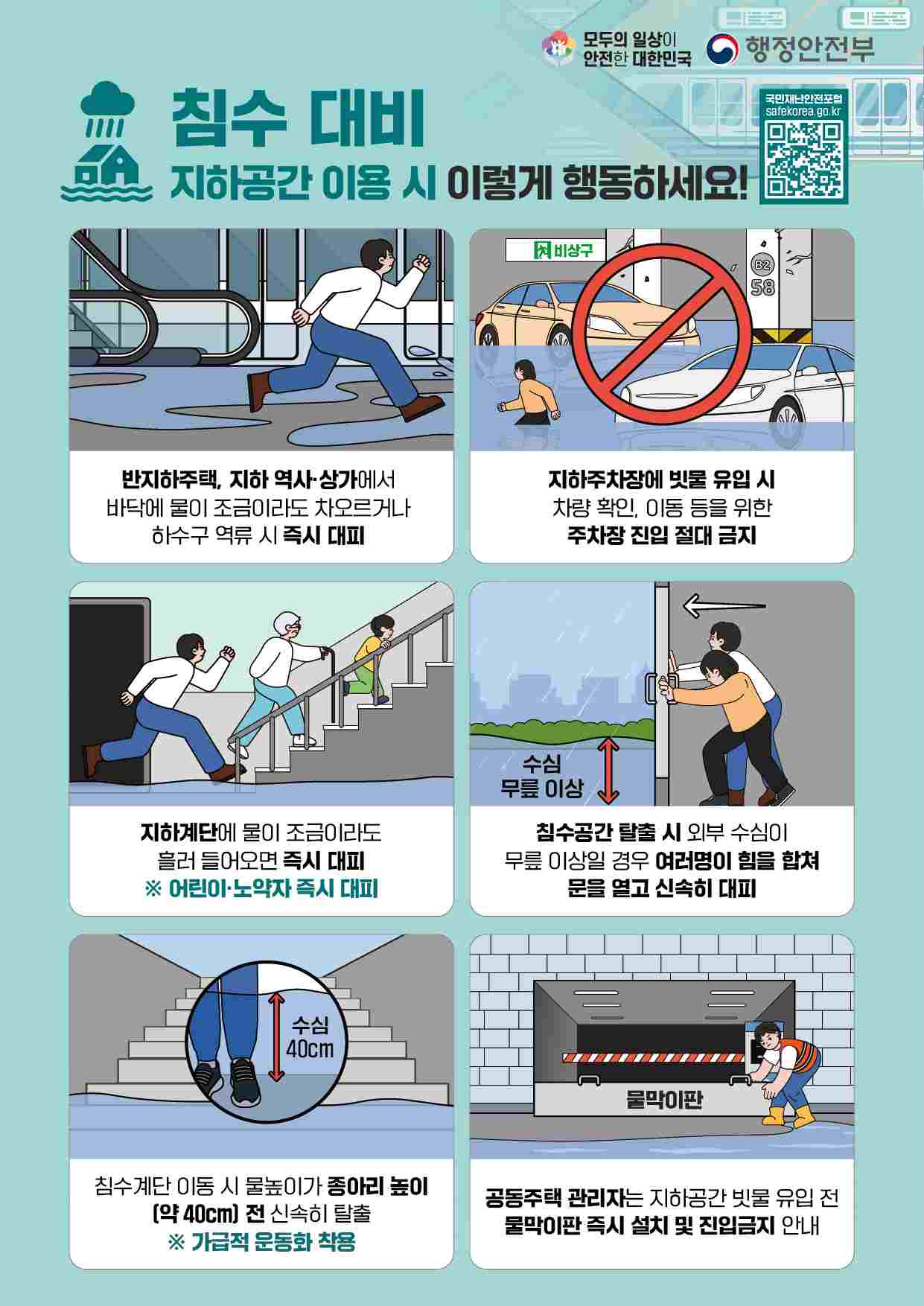 모두의 일상이 안전한 대한민국

행정안전부

침수 대비

지하공간 이용 시 이렇게 행동하세요!

국민재난안전포털
safekorea.go.kr

반지하주택, 지하 역사·상가에서 바닥에 물이 조금이라도 차오르거나 하수구 역류 시 즉시 대피

비상구

B2
58

지하주차장에 빗물 유입 시 차량 확인, 이동 등을 위한 주차장 진입 절대 금지

지하계단에 물이 조금이라도 흘러 들어오면 즉시 대피
※ 어린이·노약자 즉시 대피

수심
무릎 이상

침수공간 탈출 시 외부 수심이 무릎 이상일 경우 여러명이 힘을 합쳐 문을 열고 신속히 대피

수심
40cm

침수계단 이동 시 물높이가 종아리 높이 (약 40cm) 전 신속히 탈출
※ 가급적 운동화 착용

물막이판

공동주택 관리자는 지하공간 빗물 유입 전 물막이판 즉시 설치 및 진입금지 안내