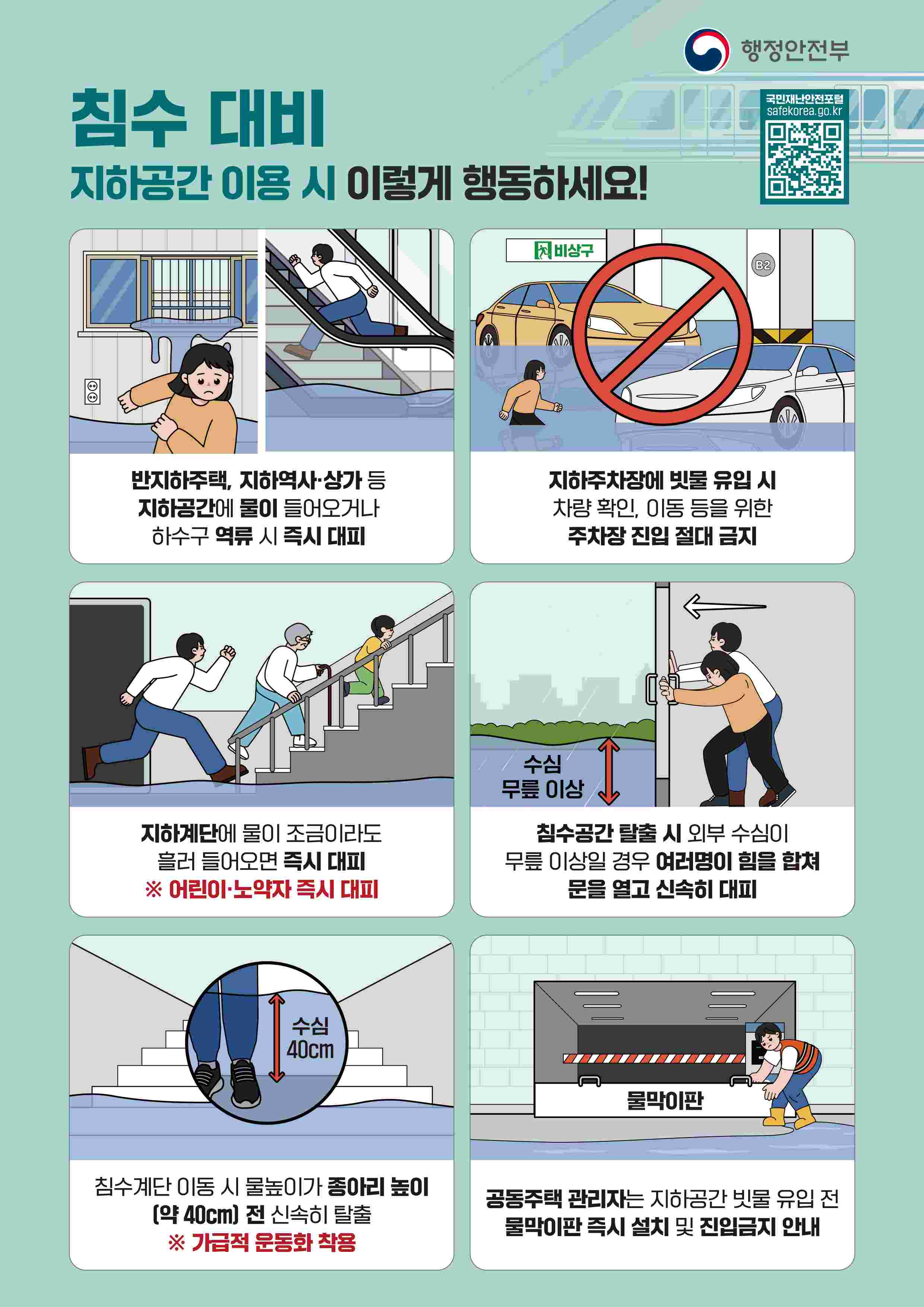 행정안전부

침수 대비
지하공간 이용 시 이렇게 행동하세요!

국민재난안전포털
safekorea.go.kr

반지하주택, 지하역사·상가 등 지하공간에 물이 들어오거나 하수구 역류 시 즉시 대피

비상구
B2

지하주차장에 빗물 유입 시 차량 확인, 이동 등을 위한 주차장 진입 절대 금지

지하계단에 물이 조금이라도 흘러 들어오면 즉시 대피
※ 어린이·노약자 즉시 대피

수심
무릎 이상

침수공간 탈출 시 외부 수심이 무릎 이상일 경우 여러명이 힘을 합쳐 문을 열고 신속히 대피

수심
40cm

침수계단 이동 시 물높이가 종아리 높이 (약 40cm) 전 신속히 탈출
※ 가급적 운동화 착용

물막이판

공동주택 관리자는 지하공간 빗물 유입 전 물막이판 즉시 설치 및 진입금지 안내